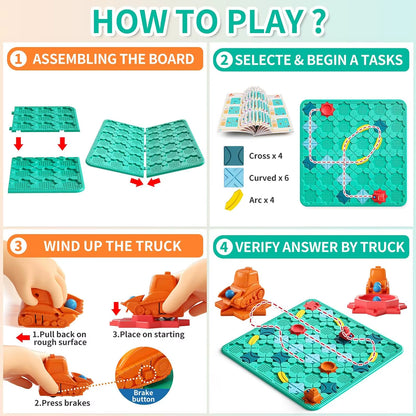 HOW TO PLAY ?

1 ASSEMBLING THE BOARD

2 SELECTE & BEGIN A TASKS

Cross x 4

Curved x 6

Arc x 4

3 WIND UP THE TRUCK

1.Pull back on rough surface

3.Place on starting

2.Press brakes

Brake button

4 VERIFY ANSWER BY TRUCK